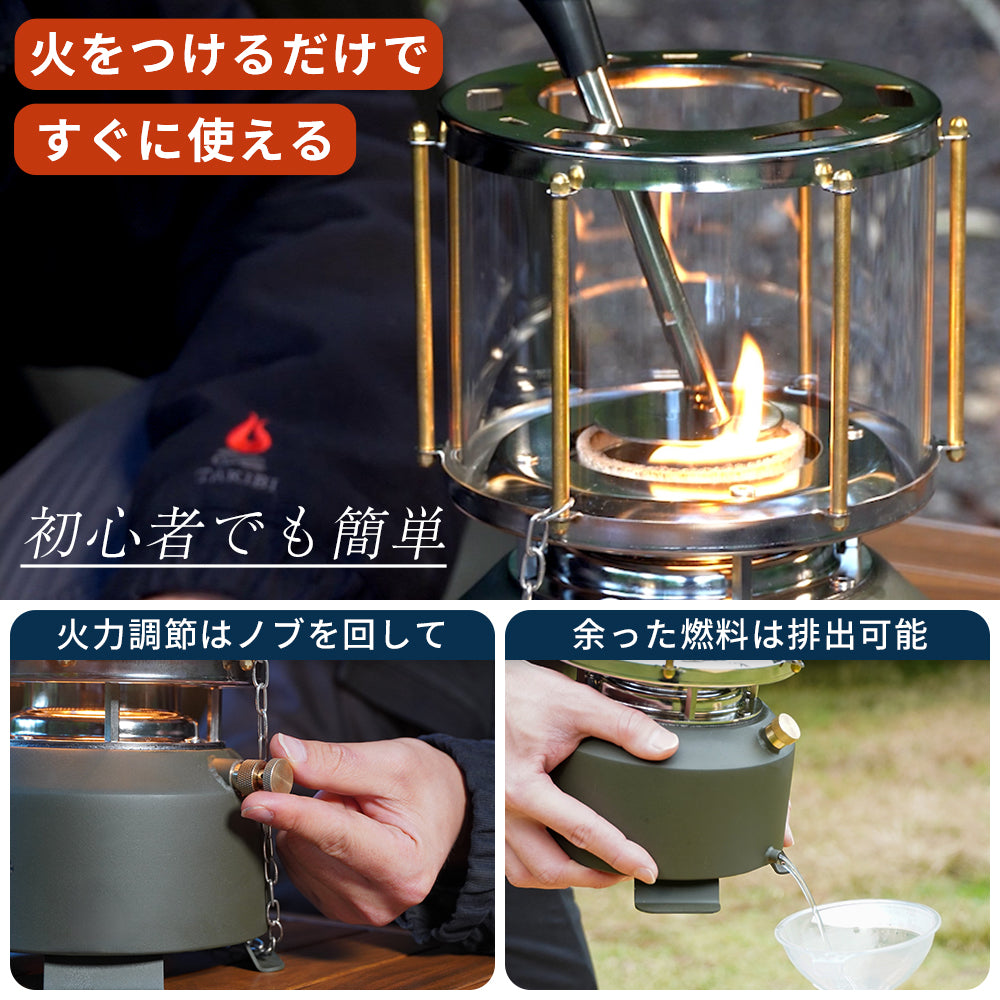 火をつけるだけで
すぐに使える

TAKIBI

初心者でも簡単

火力調節はノブを回して

余った燃料は排出可能