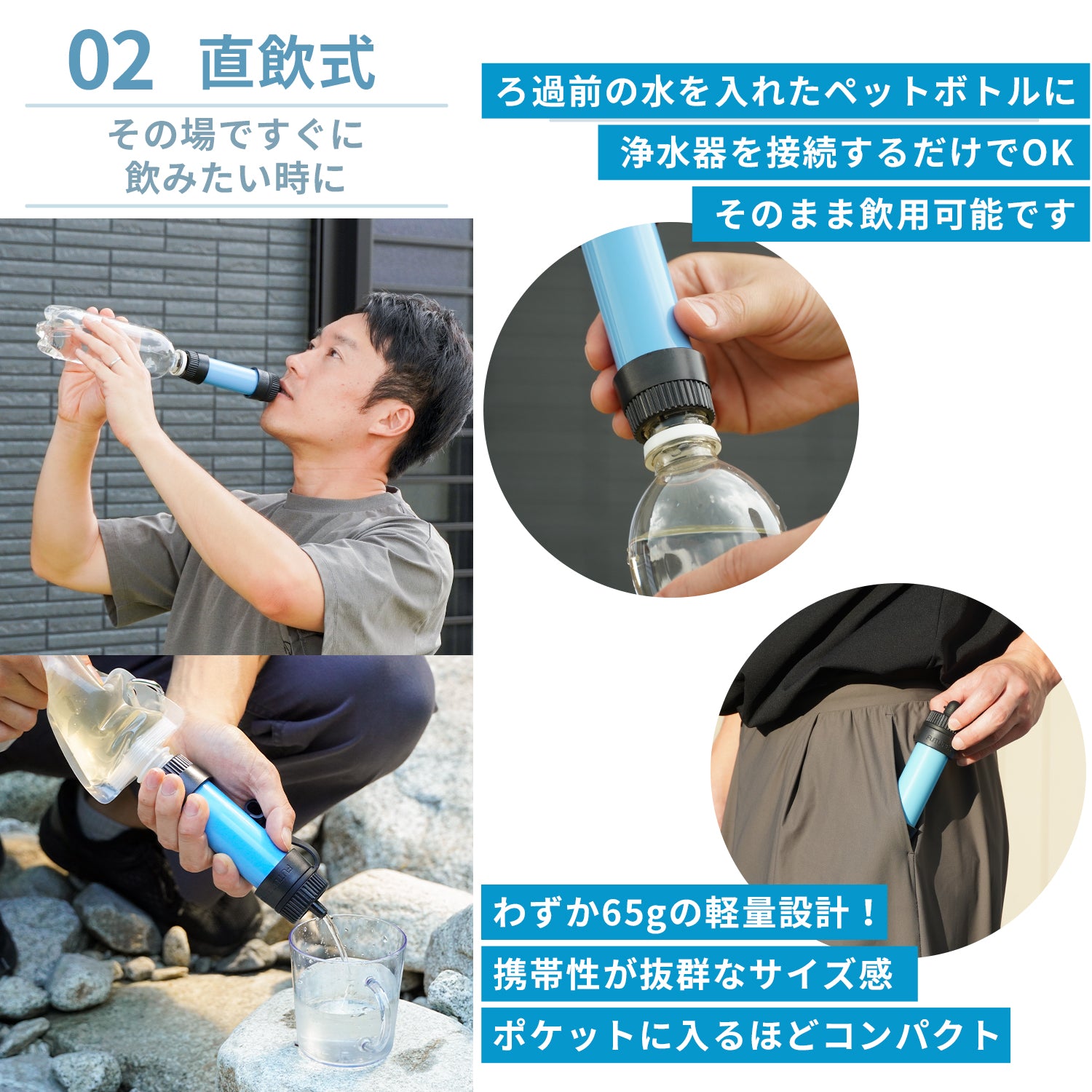 02 直飲式

その場ですぐに
飲みたい時に

ろ過前の水を入れたペットボトルに
浄水器を接続するだけでOK
そのまま飲用可能です

わずか65gの軽量設計！
携帯性が抜群なサイズ感
ポケットに入るほどコンパクト