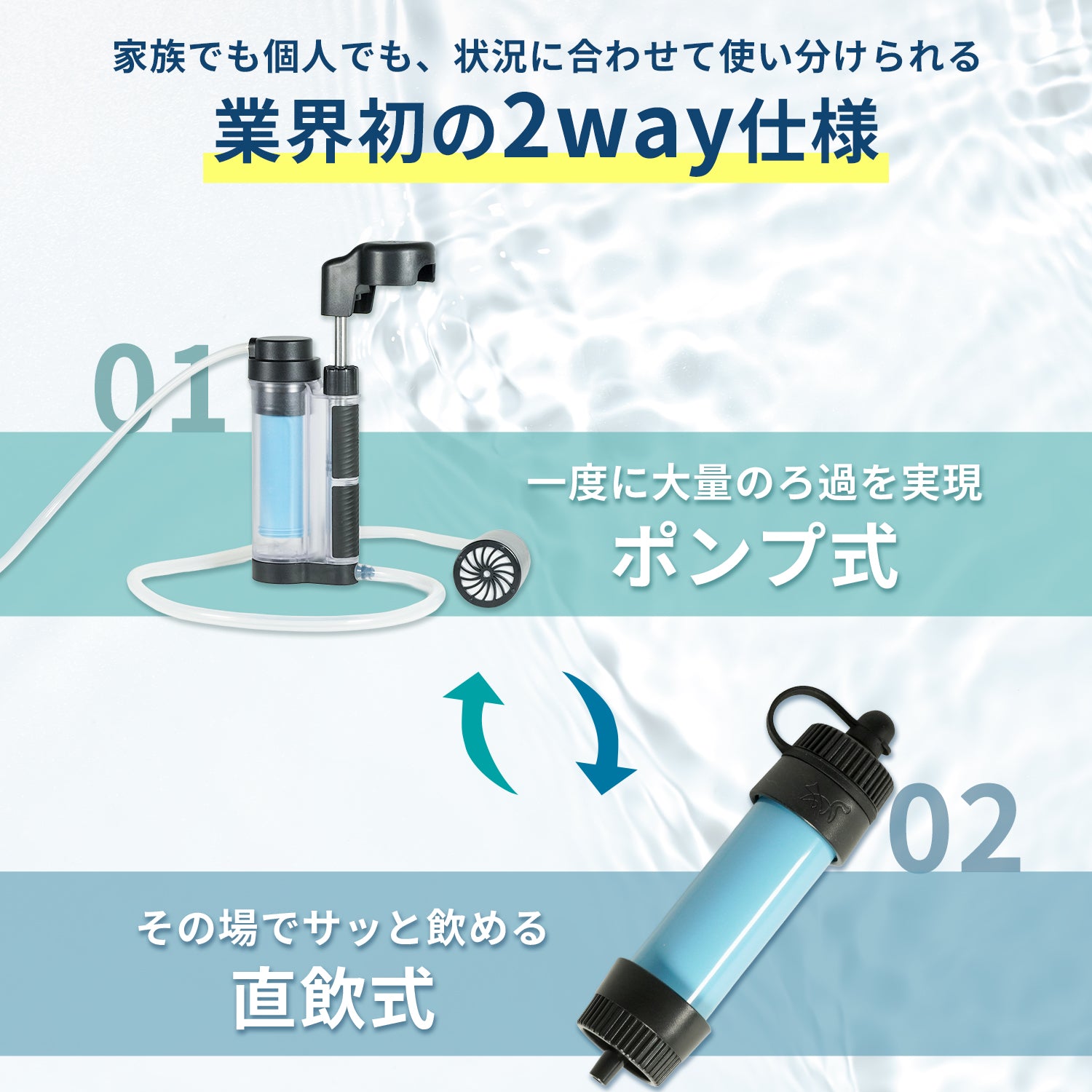 家族でも個人でも、状況に合わせて使い分けられる

業界初の2way仕様

01

一度に大量のろ過を実現

ポンプ式

02

その場でサッと飲める

直飲式